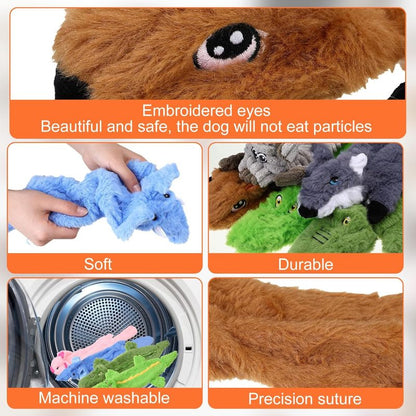 Embroidered eyes
Beautiful and safe, the dog will not eat particles

Soft

Durable

Machine washable

Precision suture