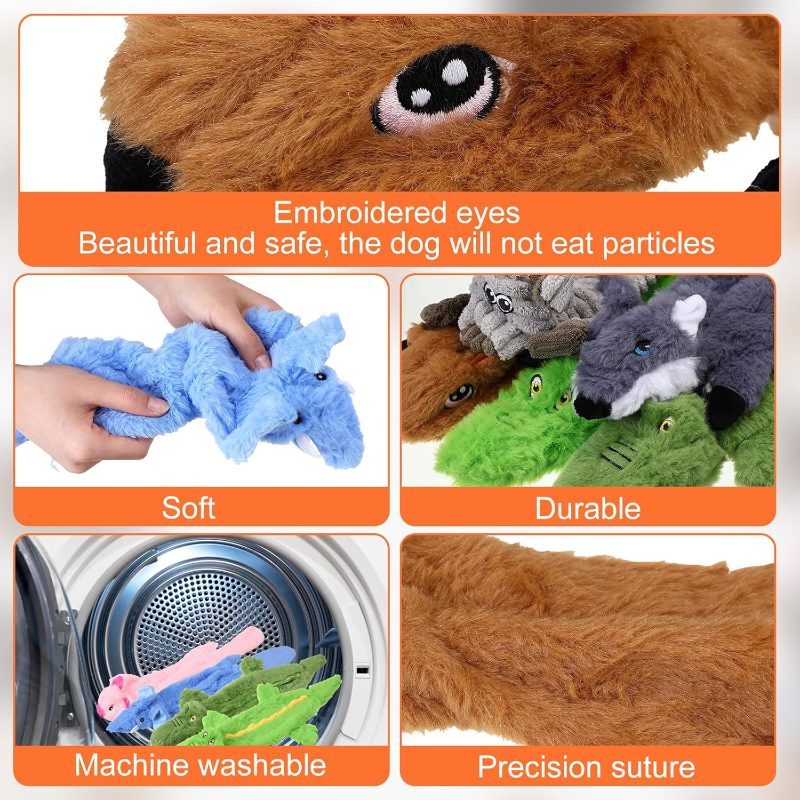 Embroidered eyes
Beautiful and safe, the dog will not eat particles

Soft

Durable

Machine washable

Precision suture