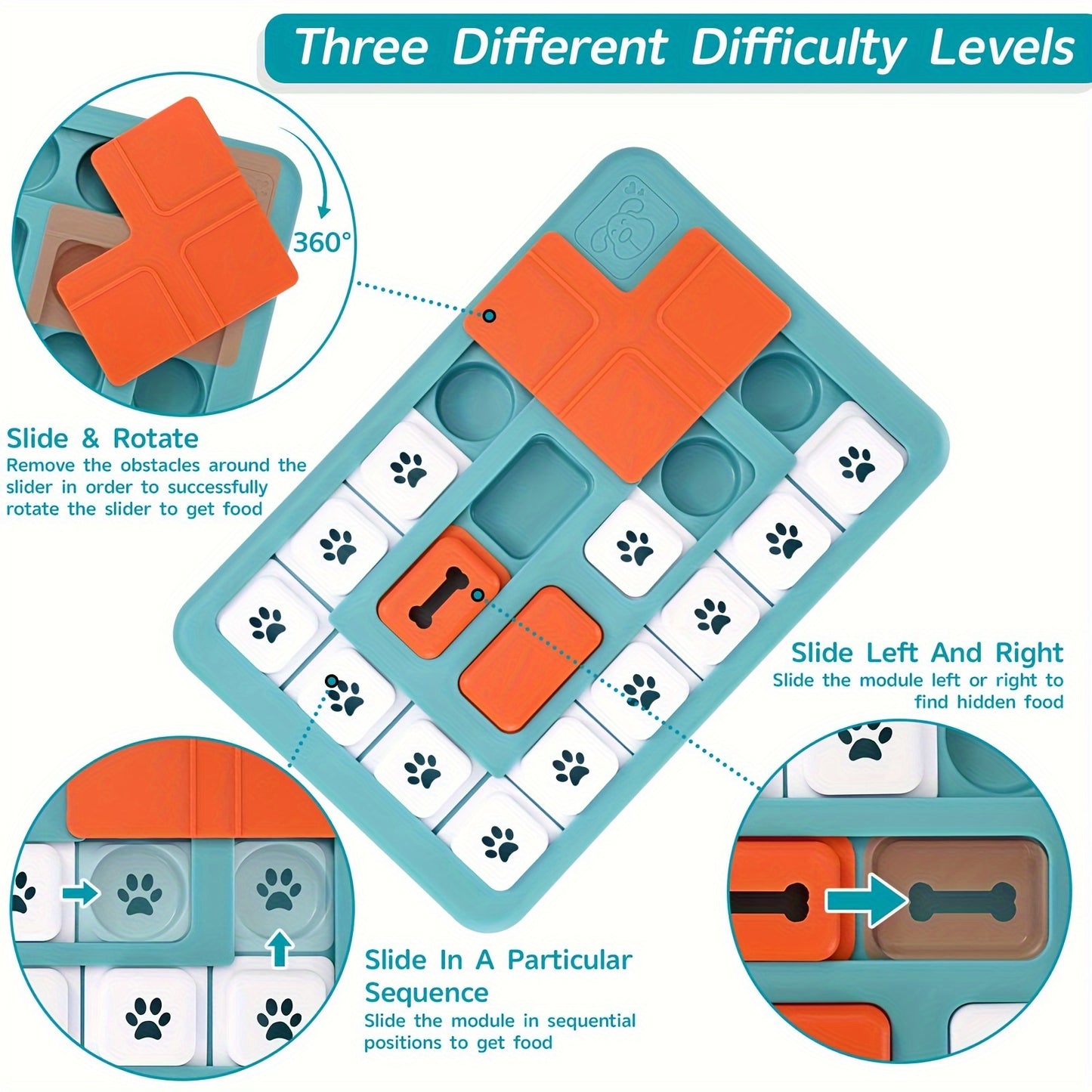 Three Different Difficulty Levels

360°

Slide & Rotate
Remove the obstacles around the slider in order to successfully rotate the slider to get food

Slide Left And Right
Slide the module left or right to find hidden food

Slide In A Particular Sequence
Slide the module in sequential positions to get food